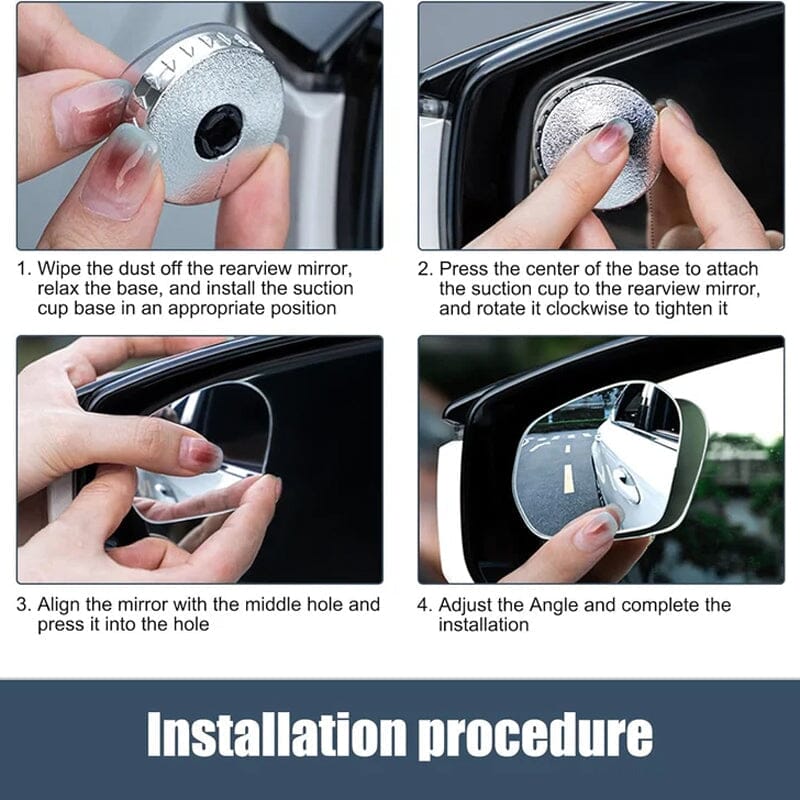 1. Wipe the dust off the rearview mirror, relax the base, and install the suction cup base in an appropriate position

2. Press the center of the base to attach the suction cup to the rearview mirror, and rotate it clockwise to tighten it

3. Align the mirror with the middle hole and press it into the hole

4. Adjust the Angle and complete the installation

Installation procedure