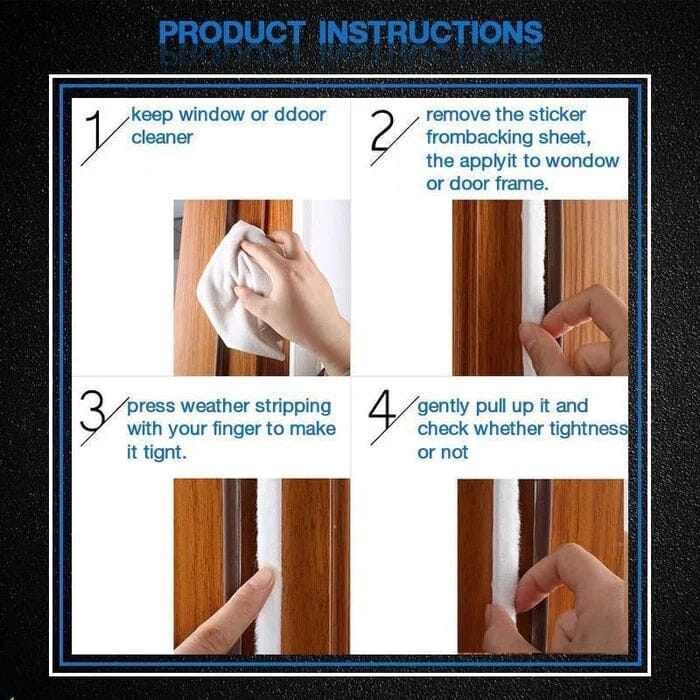 PRODUCT INSTRUCTIONS

1 keep window or ddoor cleaner

2 remove the sticker frombacking sheet, the applyit to wondow or door frame.

3 press weather stripping with your finger to make it tignt.

4 gently pull up it and check whether tightness or not