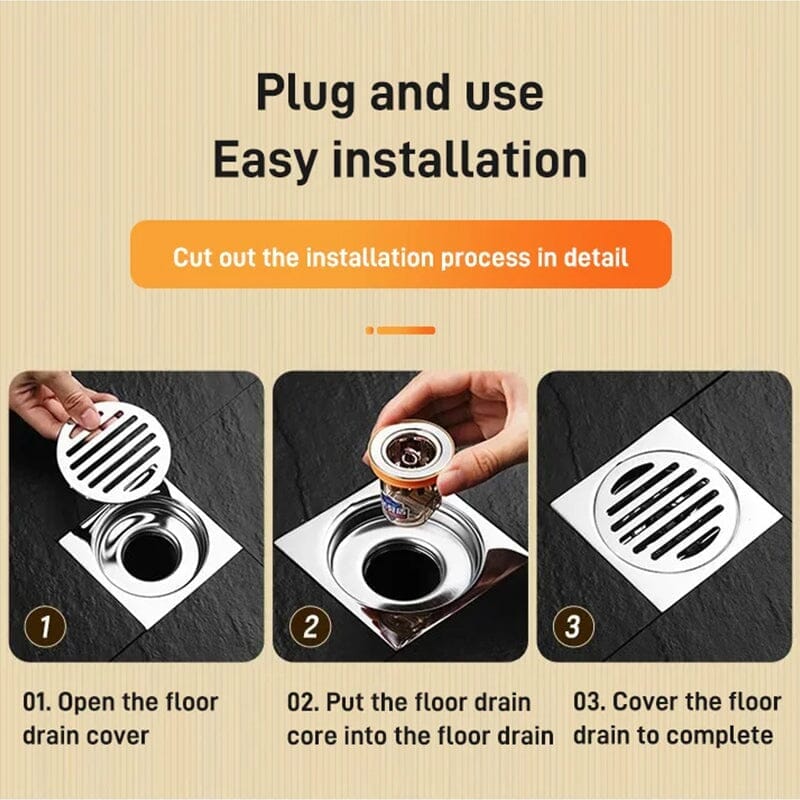 Plug and use
Easy installation

Cut out the installation process in detail

1

2

3

01. Open the floor drain cover

02. Put the floor drain core into the floor drain

03. Cover the floor drain to complete