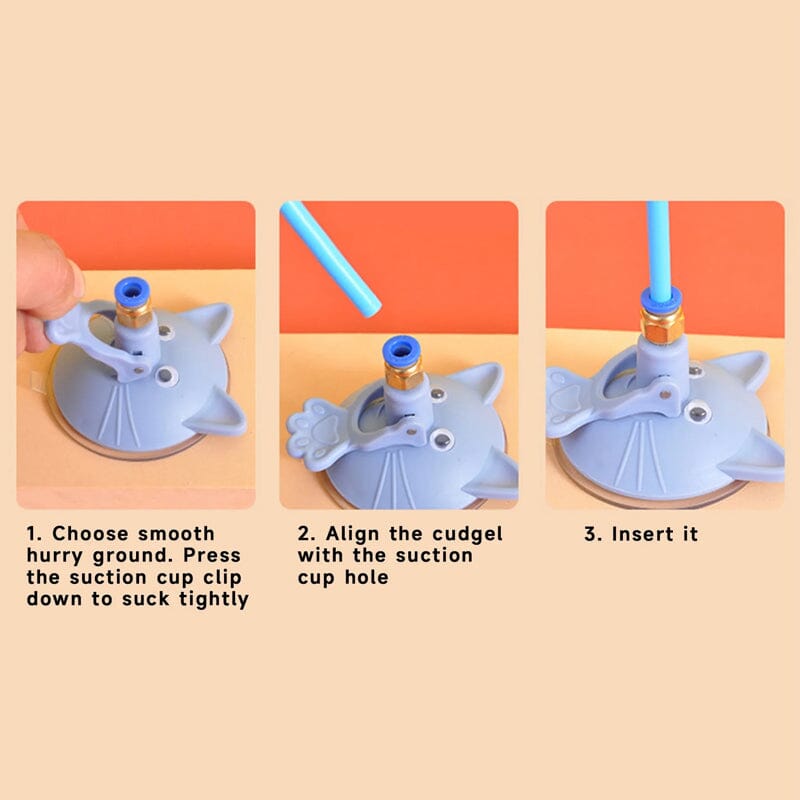 1. Choose smooth hurry ground. Press the suction cup clip down to suck tightly

2. Align the cudgel with the suction cup hole

3. Insert it