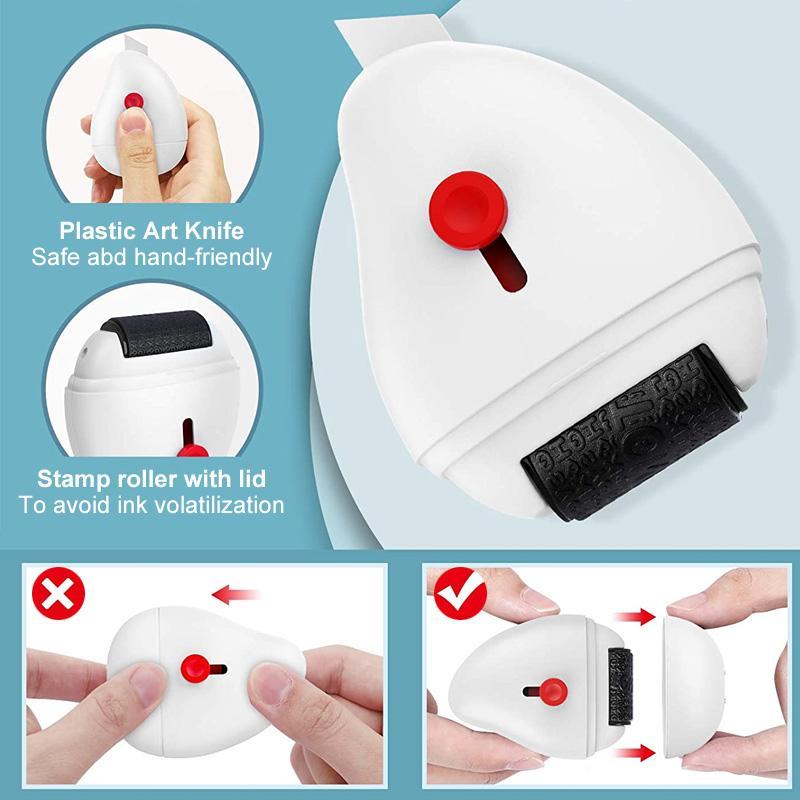 Plastic Art Knife
Safe abd hand-friendly

Stamp roller with lid
To avoid ink volatilization