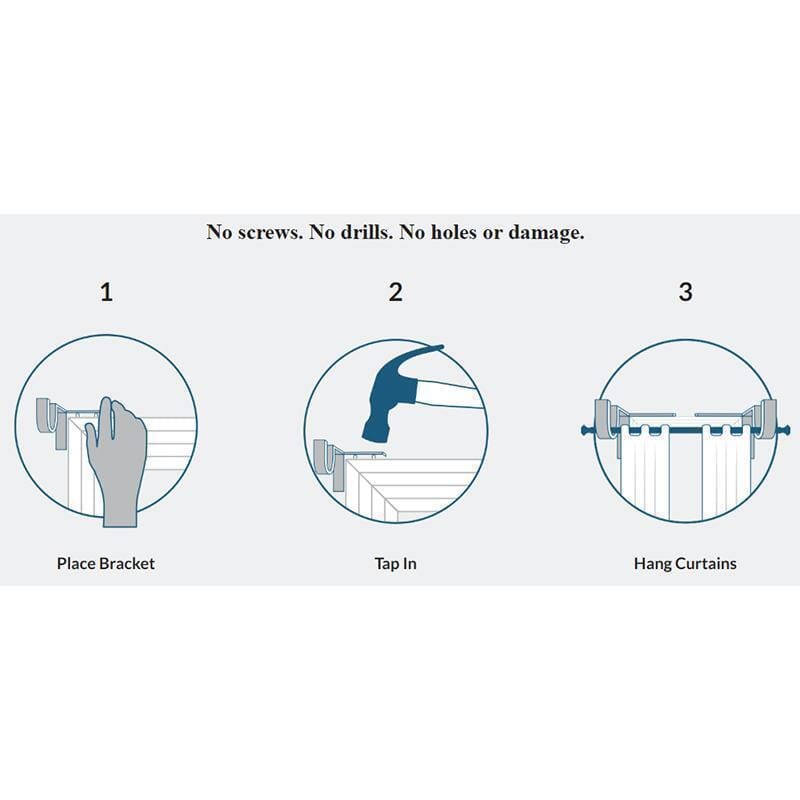 No screws. No drills. No holes or damage.

1

Place Bracket

2

Tap In

3

Hang Curtains