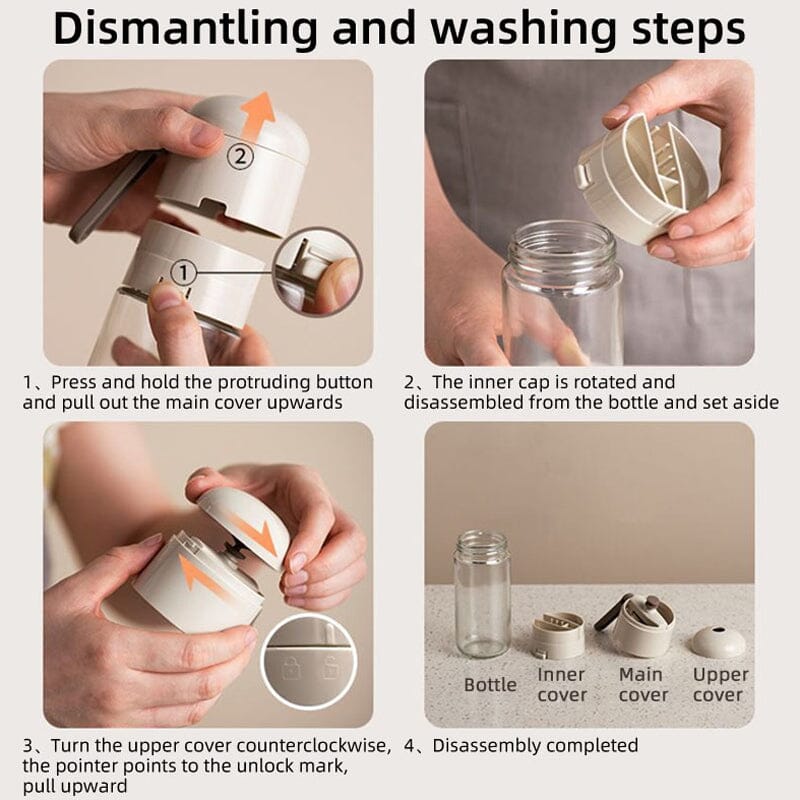 Dismantling and washing steps

2

1

1、Press and hold the protruding button and pull out the main cover upwards

2、The inner cap is rotated and disassembled from the bottle and set aside

3、Turn the upper cover counterclockwise, the pointer points to the unlock mark, pull upward

Bottle

Inner cover

Main cover

Upper cover

4、Disassembly completed