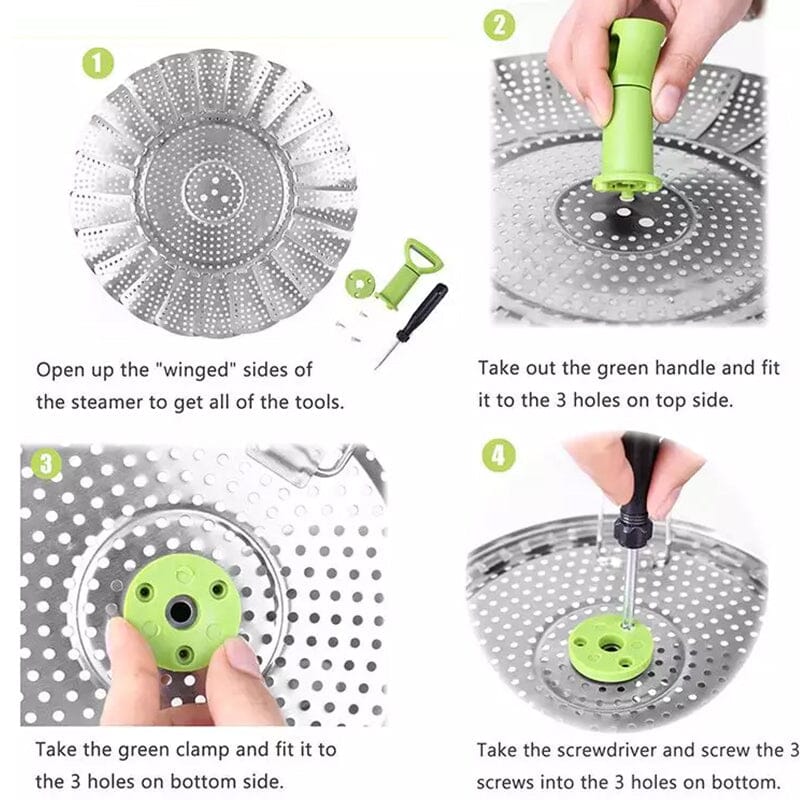 1

Open up the "winged" sides of the steamer to get all of the tools.

2

Take out the green handle and fit it to the 3 holes on top side.

3

Take the green clamp and fit it to the 3 holes on bottom side.

4

Take the screwdriver and screw the 3 screws into the 3 holes on bottom.