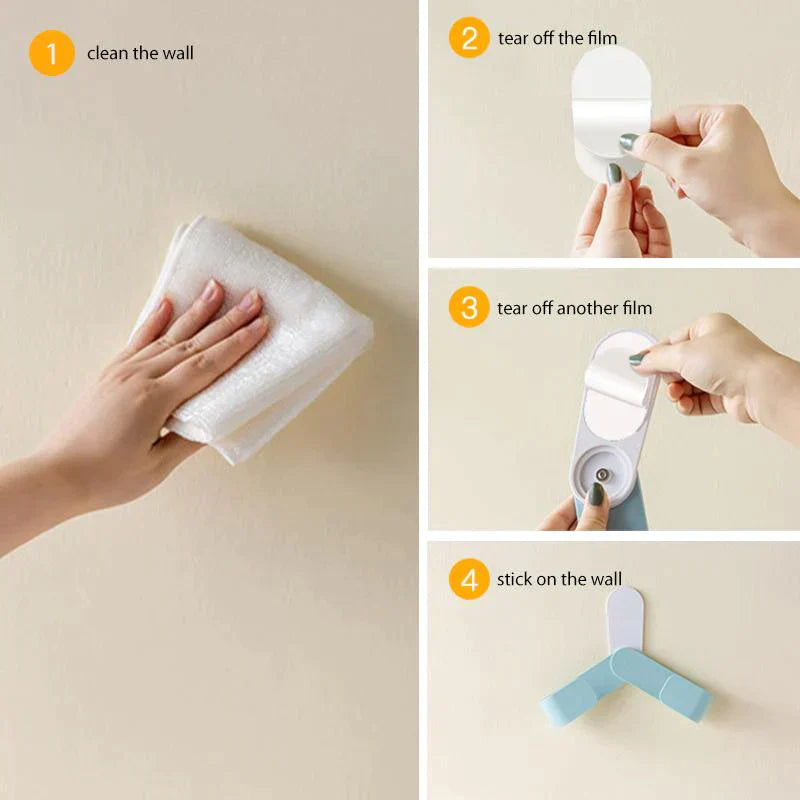 1 clean the wall

2 tear off the film

3 tear off another film

4 stick on the wall