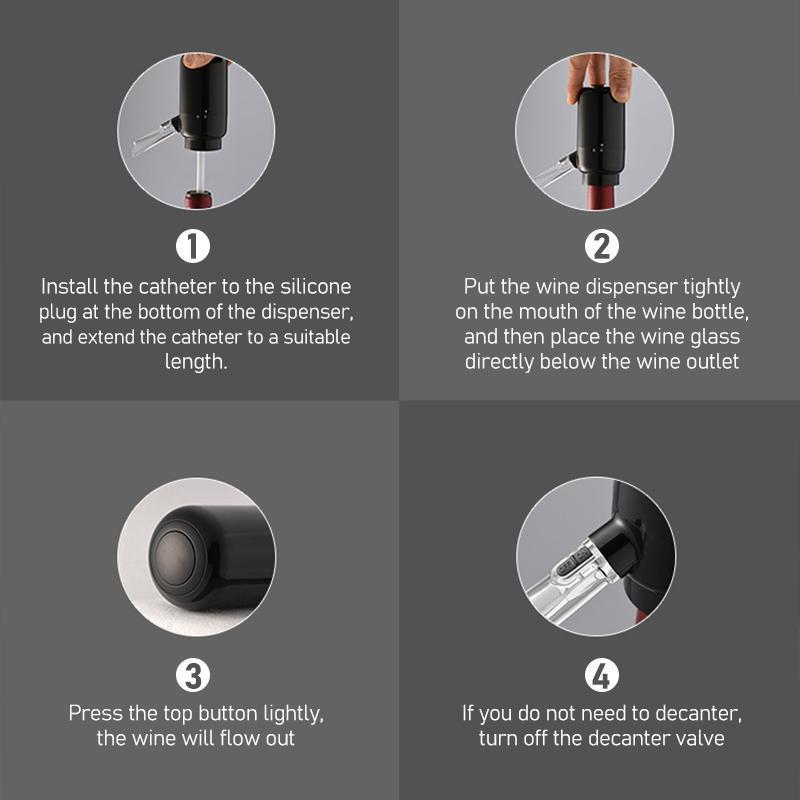 1

Install the catheter to the silicone plug at the bottom of the dispenser, and extend the catheter to a suitable length.

2

Put the wine dispenser tightly on the mouth of the wine bottle, and then place the wine glass directly below the wine outlet

3

Press the top button lightly, the wine will flow out

4

If you do not need to decanter, turn off the decanter valve