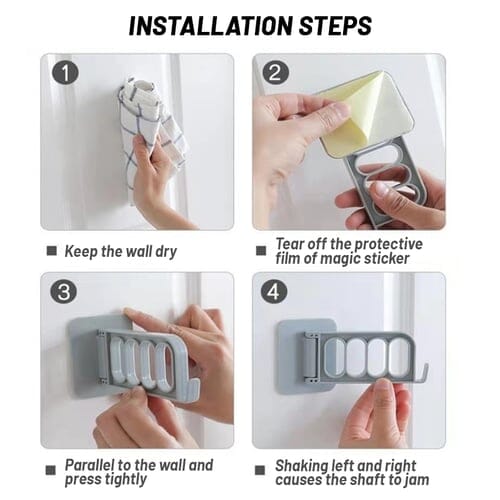 INSTALLATION STEPS

1

■ Keep the wall dry

2

■ Tear off the protective film of magic sticker

3

■ Parallel to the wall and press tightly

4

■ Shaking left and right causes the shaft to jam