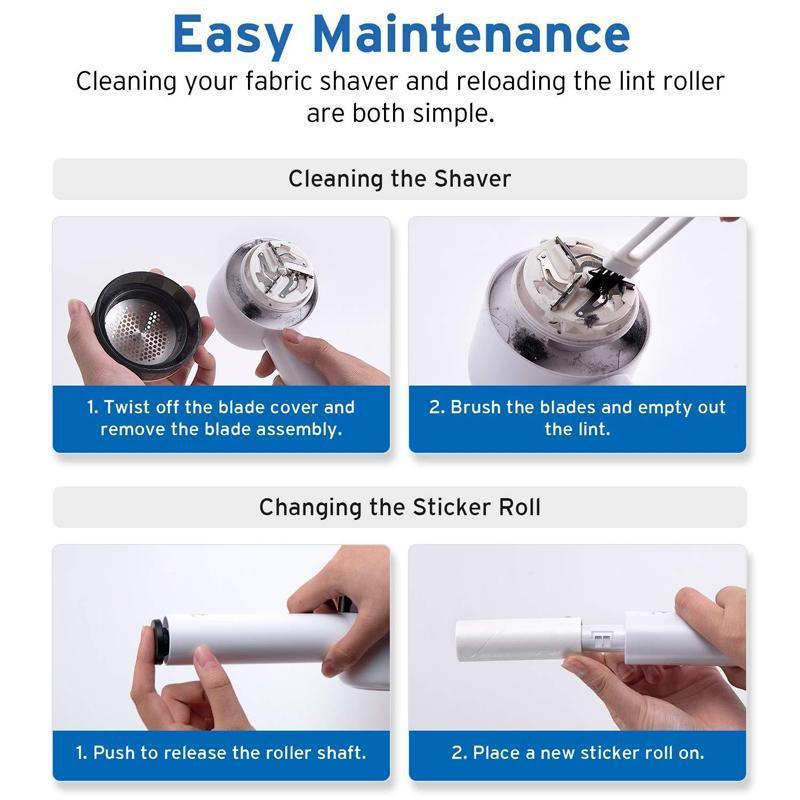 Easy Maintenance

Cleaning your fabric shaver and reloading the lint roller are both simple.

Cleaning the Shaver

1. Twist off the blade cover and remove the blade assembly.

2. Brush the blades and empty out the lint.

Changing the Sticker Roll

1. Push to release the roller shaft.

2. Place a new sticker roll on.